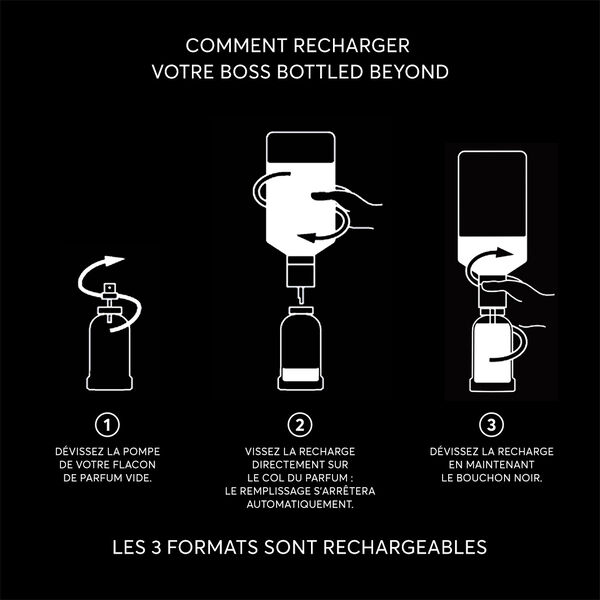 COMMENT RECHARGER
VOTRE BOSS BOTTLED BEYOND

1
DÉVISSEZ LA POMPE DE VOTRE FLACON DE PARFUM VIDE.

2
VISSEZ LA RECHARGE DIRECTEMENT SUR LE COL DU PARFUM : LE REMPLISSAGE S'ARRÊTERA AUTOMATIQUEMENT.

3
DÉVISSEZ LA RECHARGE EN MAINTENANT LE BOUCHON NOIR.

LES 3 FORMATS SONT RECHARGEABLES